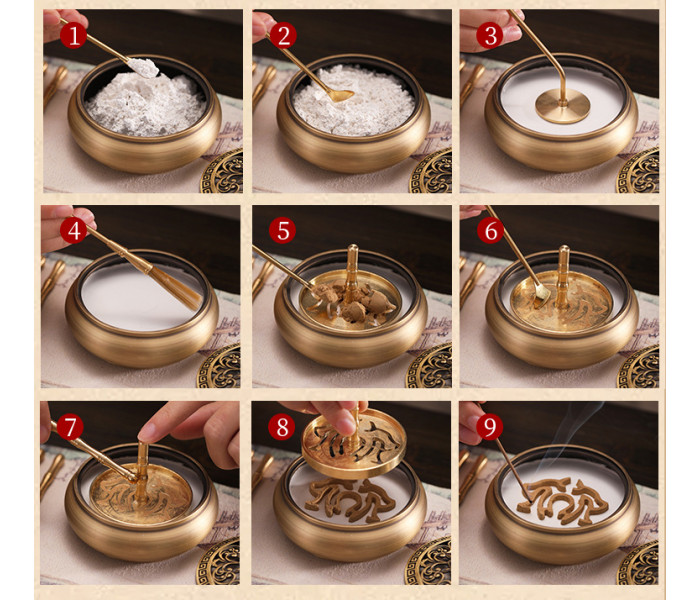 1

2

3

4

5

6

7

8

9